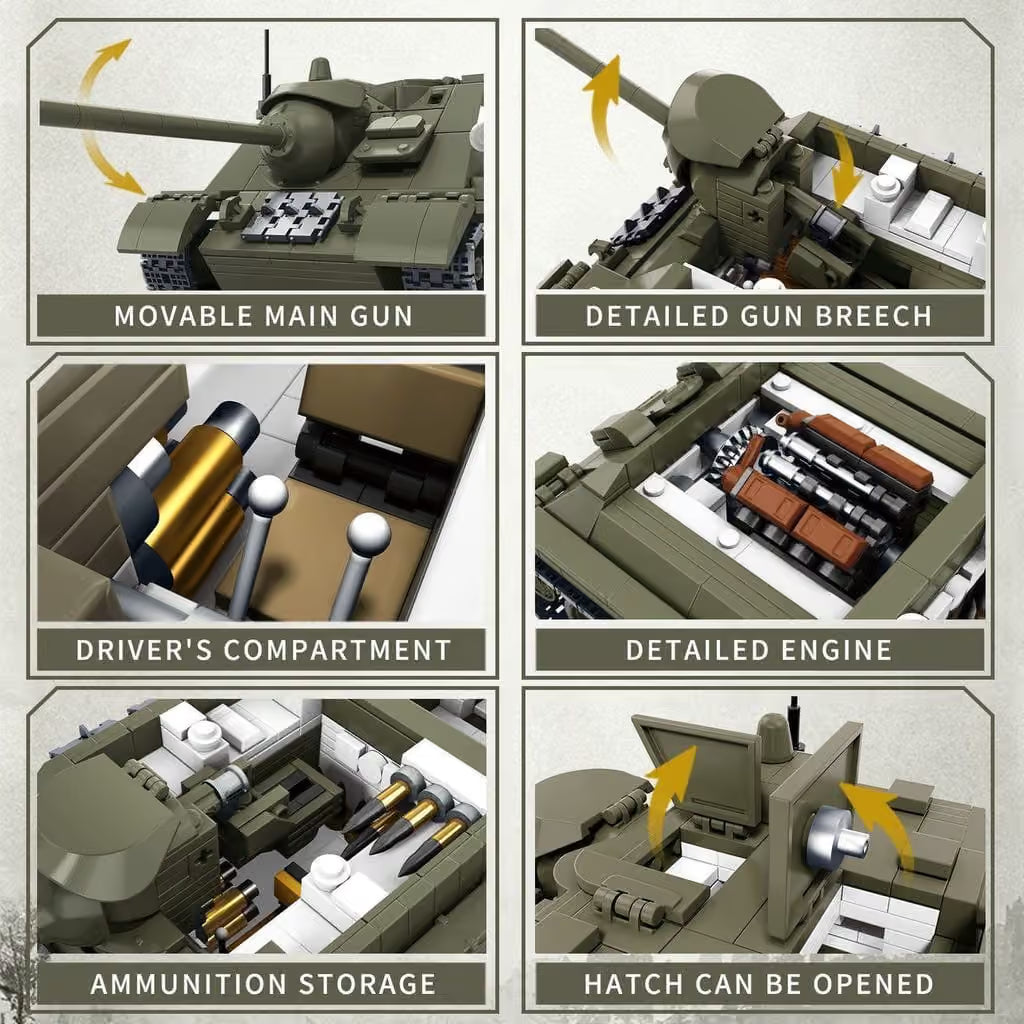 MOVABLE MAIN GUN

DETAILED GUN BREECH

DRIVER'S COMPARTMENT

DETAILED ENGINE

AMMUNITION STORAGE

HATCH CAN BE OPENED