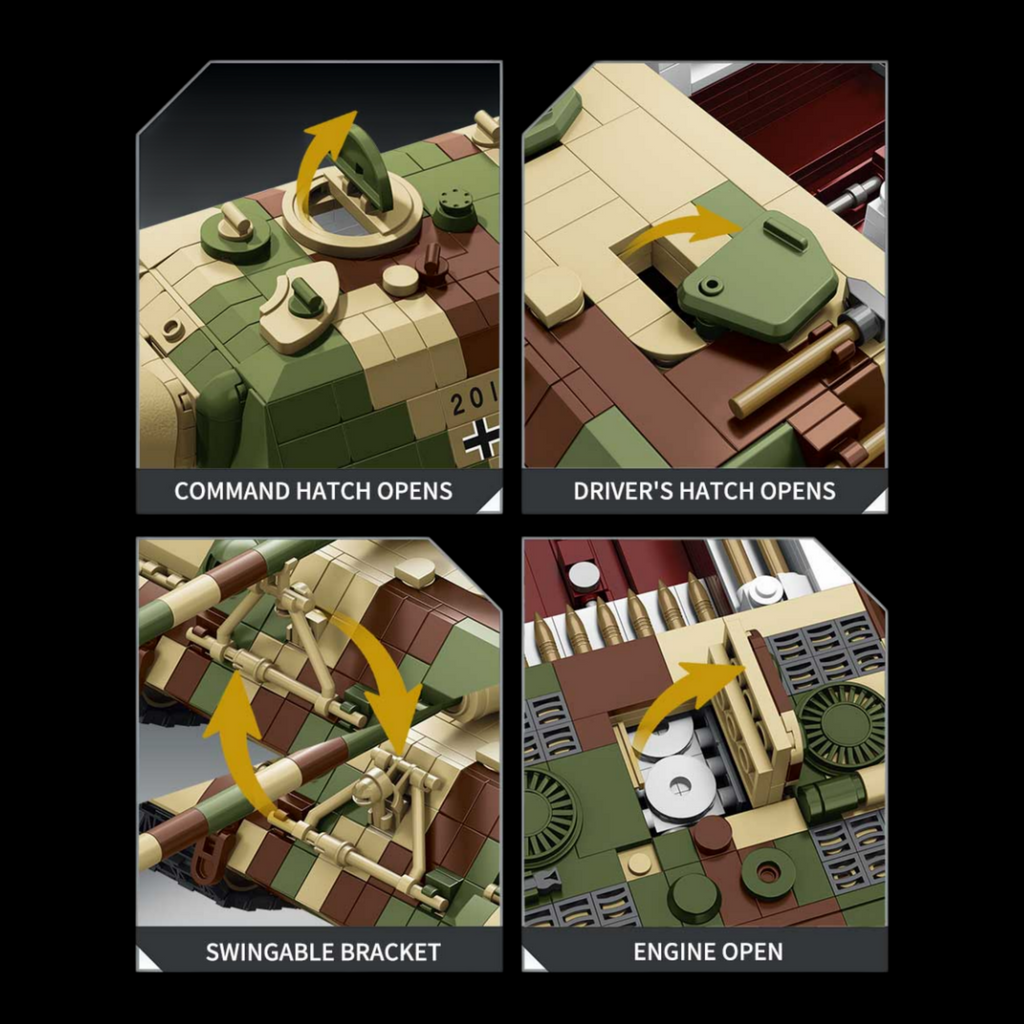 201

COMMAND HATCH OPENS

DRIVER'S HATCH OPENS

SWINGABLE BRACKET

ENGINE OPEN