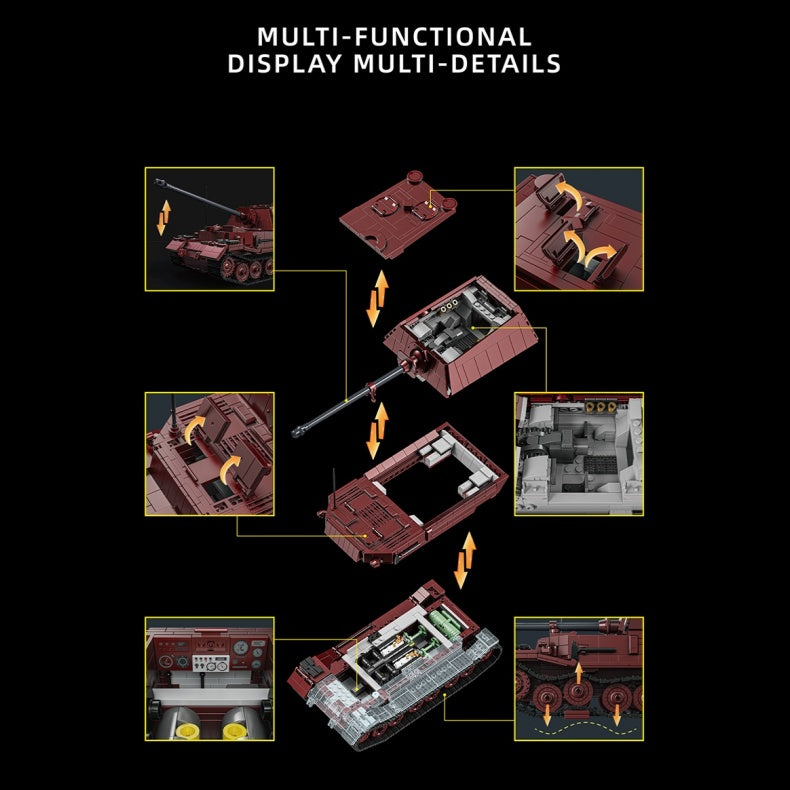 MULTI-FUNCTIONAL
DISPLAY MULTI-DETAILS