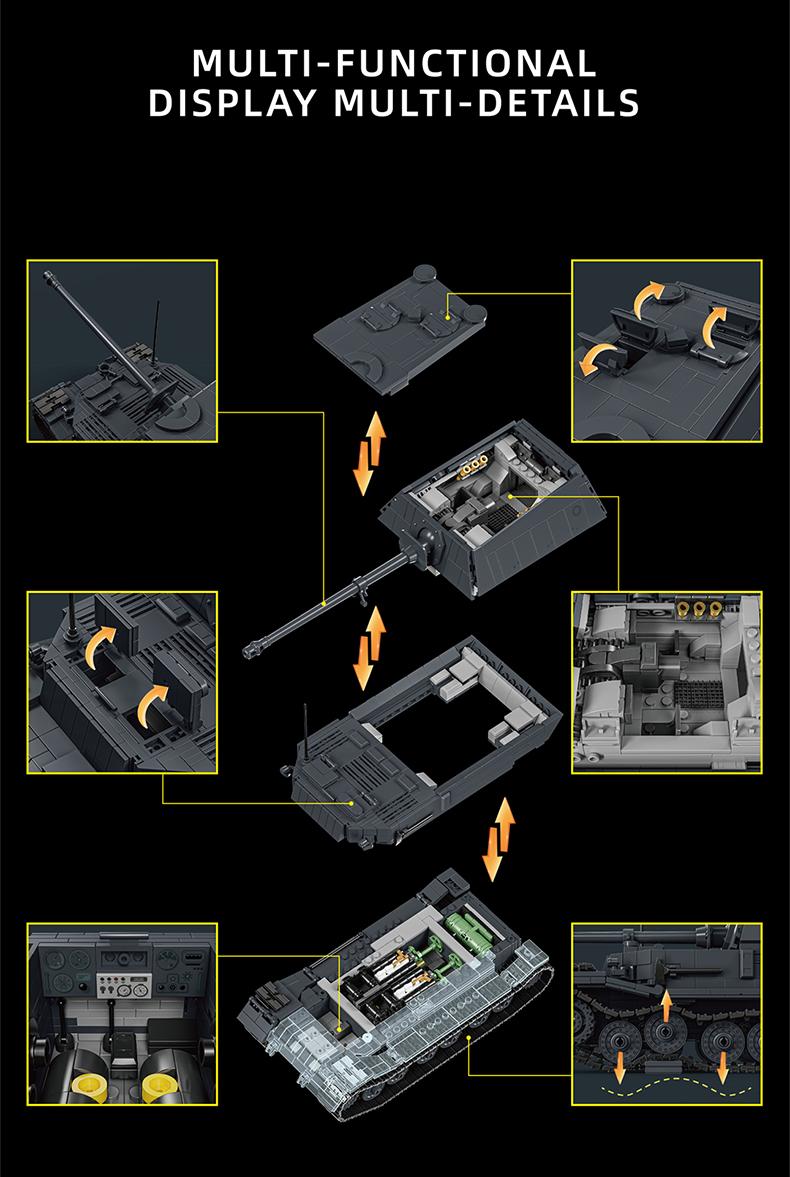 MULTI-FUNCTIONAL
DISPLAY MULTI-DETAILS