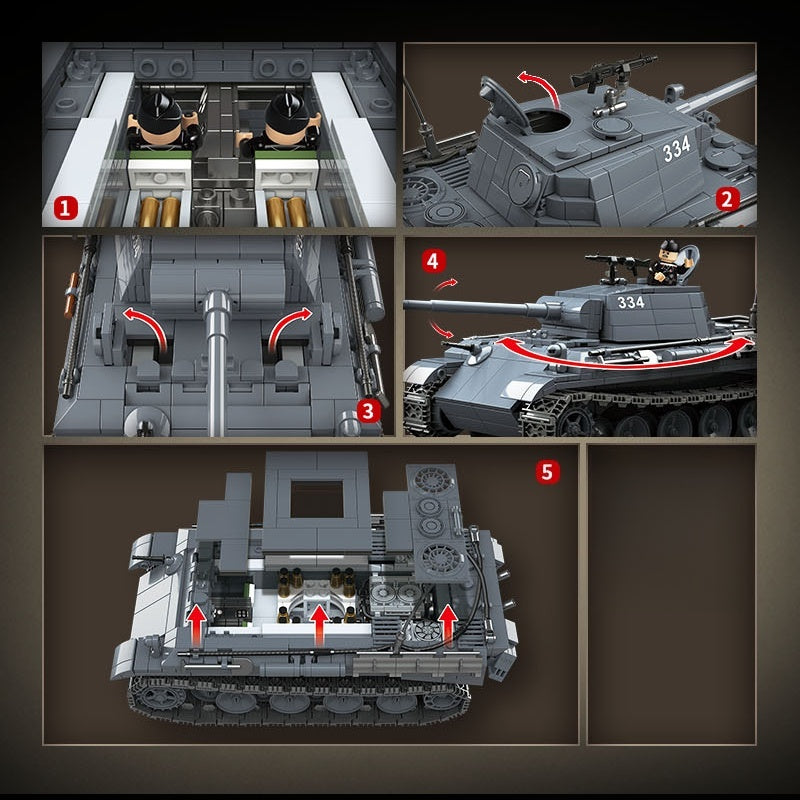 1

334
2

3

4
334

5