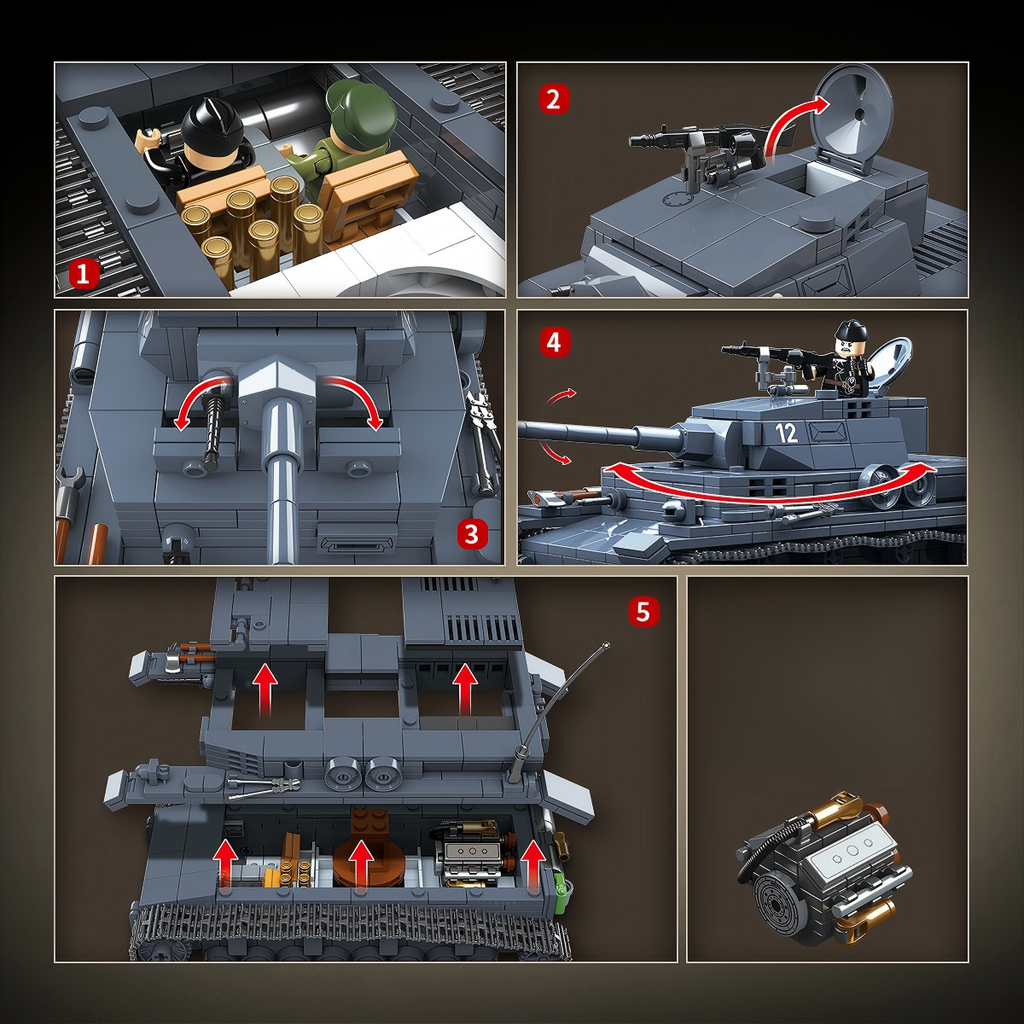 1

2

3

4

12

5